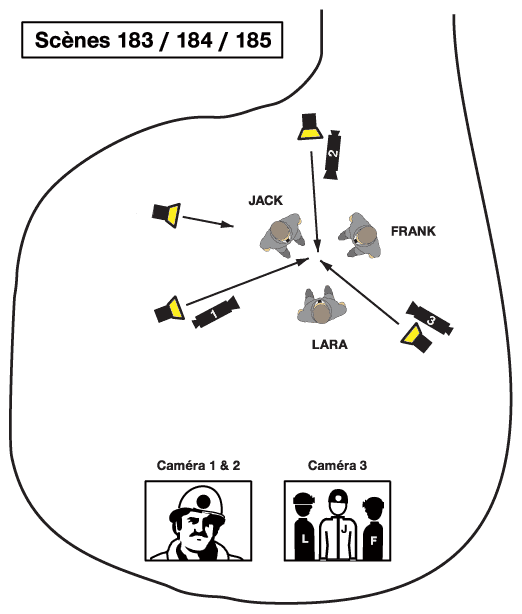 Scènes 183 / 184 / 185

2

JACK

FRANK

1

3

LARA

Caméra 1 & 2

Caméra 3

L

J

F